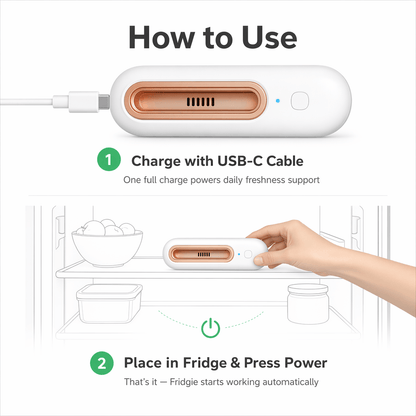 How to Use

1 Charge with USB-C Cable

One full charge powers daily freshness support

2 Place in Fridge & Press Power

That's it — Fridgie starts working automatically