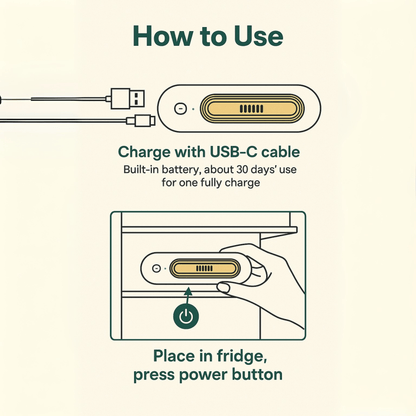 How to Use

Charge with USB-C cable

Built-in battery, about 30 days' use for one fully charge

Place in fridge, press power button