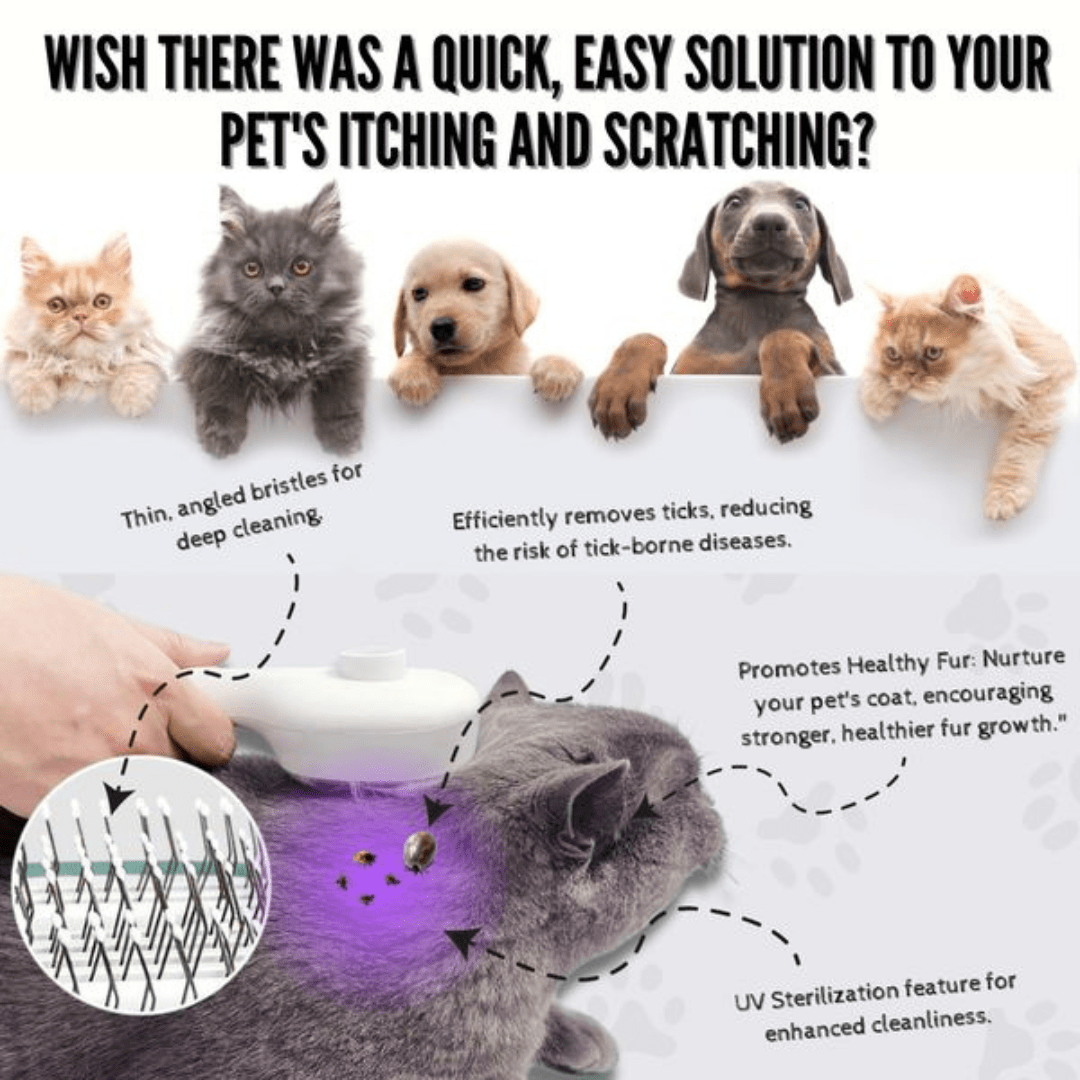 WISH THERE WAS A QUICK, EASY SOLUTION TO YOUR PET'S ITCHING AND SCRATCHING?

Thin, angled bristles for deep cleaning.

Efficiently removes ticks, reducing the risk of tick-borne diseases.

Promotes Healthy Fur: Nurture your pet's coat, encouraging stronger, healthier fur growth."

UV Sterilization feature for enhanced cleanliness.