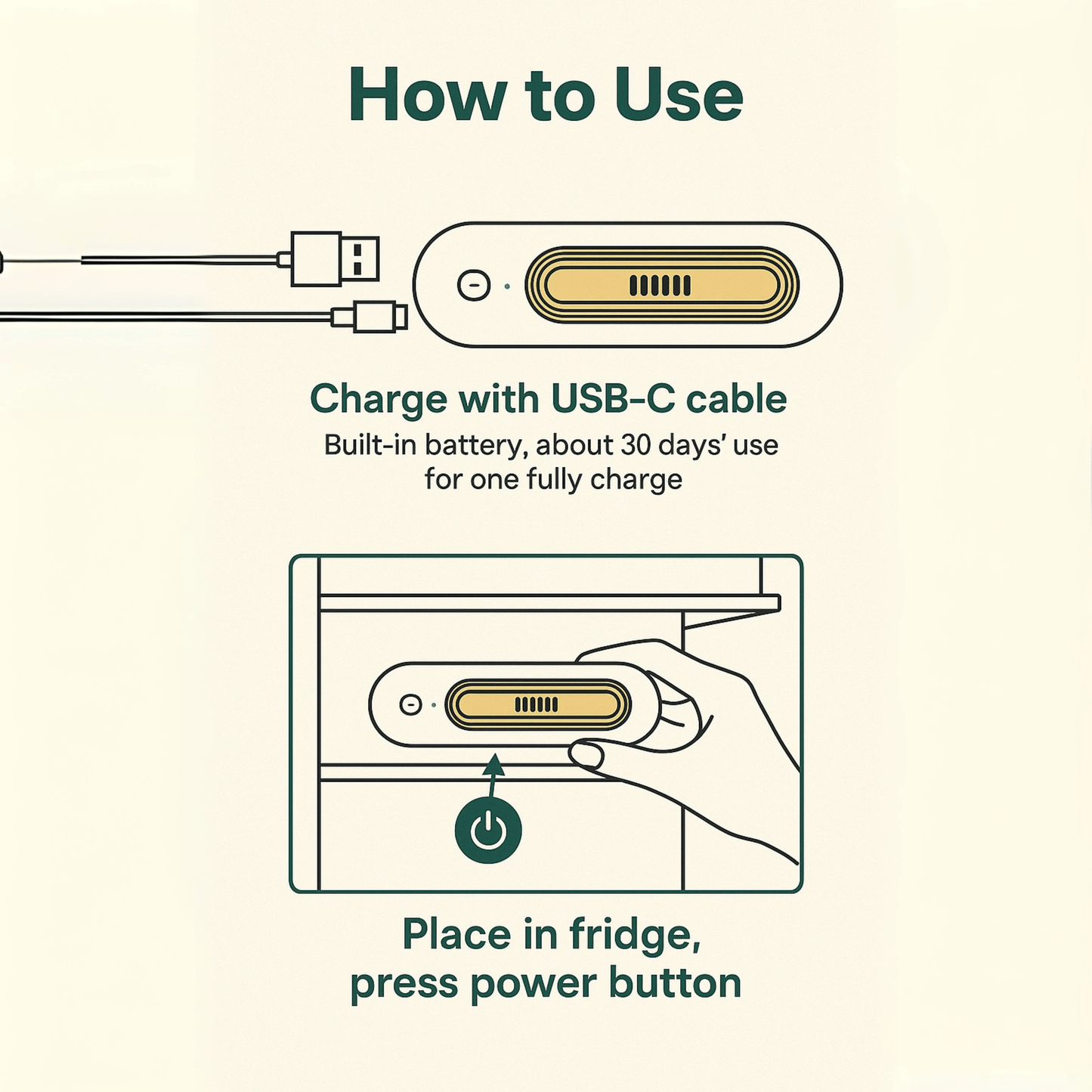 How to Use

Charge with USB-C cable

Built-in battery, about 30 days' use for one fully charge

Place in fridge, press power button