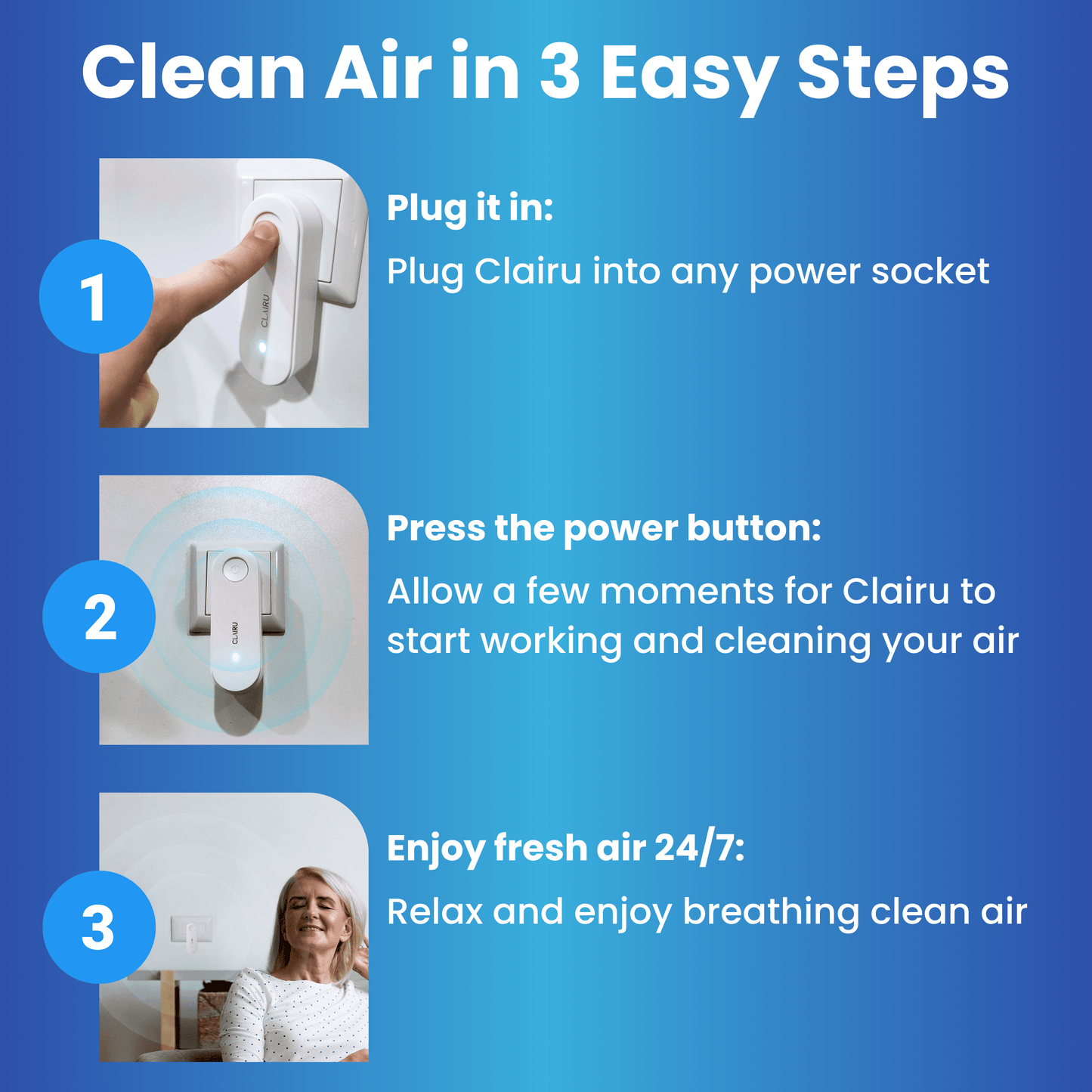 Clean Air in 3 Easy Steps

1

CLAIRU

Plug it in:

Plug Clairu into any power socket

2

CLAIRU

Press the power button:

Allow a few moments for Clairu to start working and cleaning your air

3

Enjoy fresh air 24/7:

Relax and enjoy breathing clean air