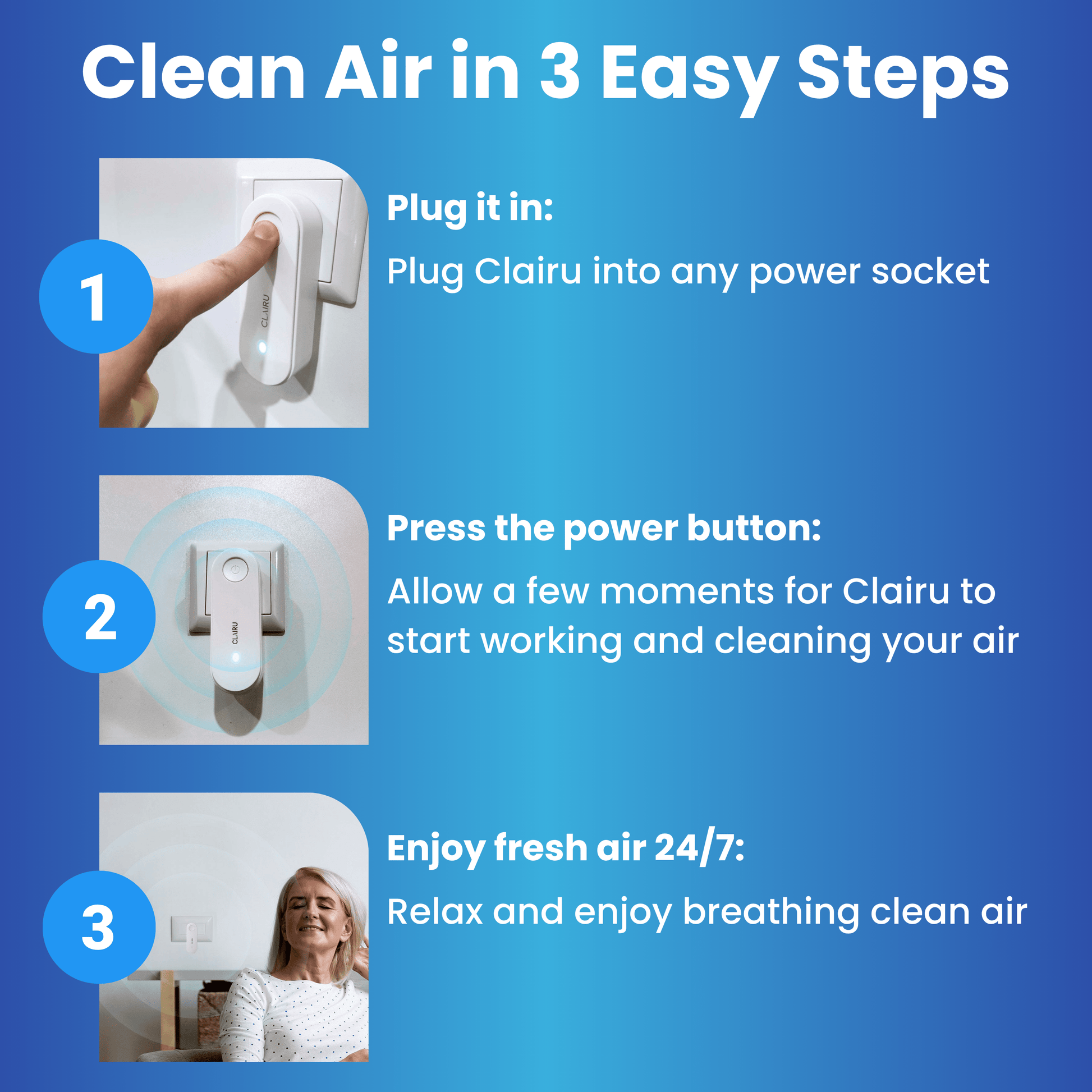 Clean Air in 3 Easy Steps

1

CLAIRU

Plug it in:

Plug Clairu into any power socket

2

CLAIRU

Press the power button:

Allow a few moments for Clairu to start working and cleaning your air

3

Enjoy fresh air 24/7:

Relax and enjoy breathing clean air